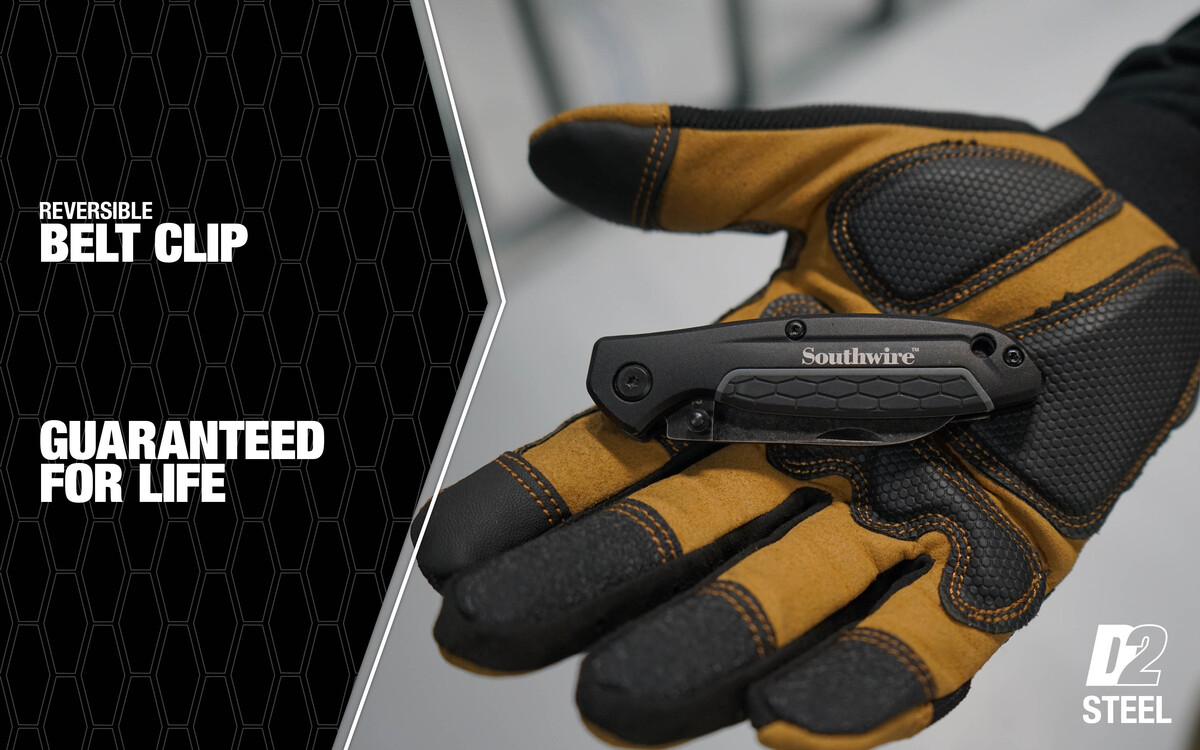 REVERSIBLE
BELT CLIP

GUARANTEED
FOR LIFE

Southwire™

D2
STEEL