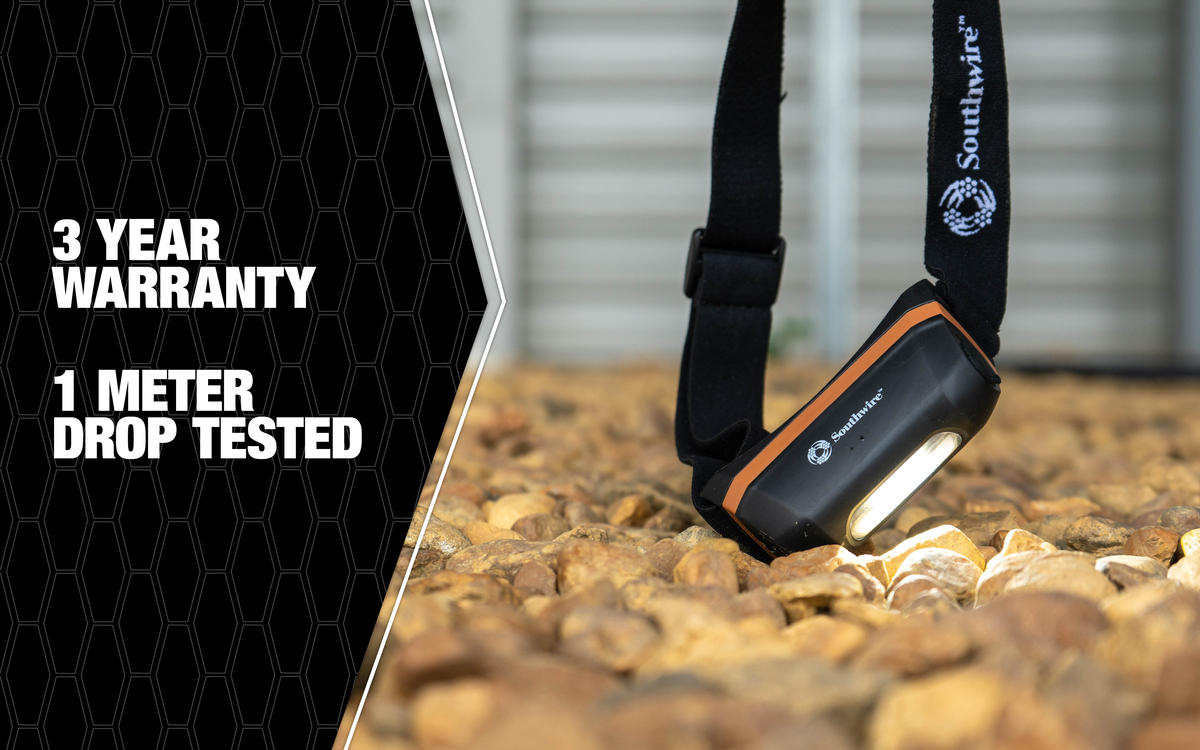 3 YEAR WARRANTY

1 METER DROP TESTED

Southwire™

Southwire™