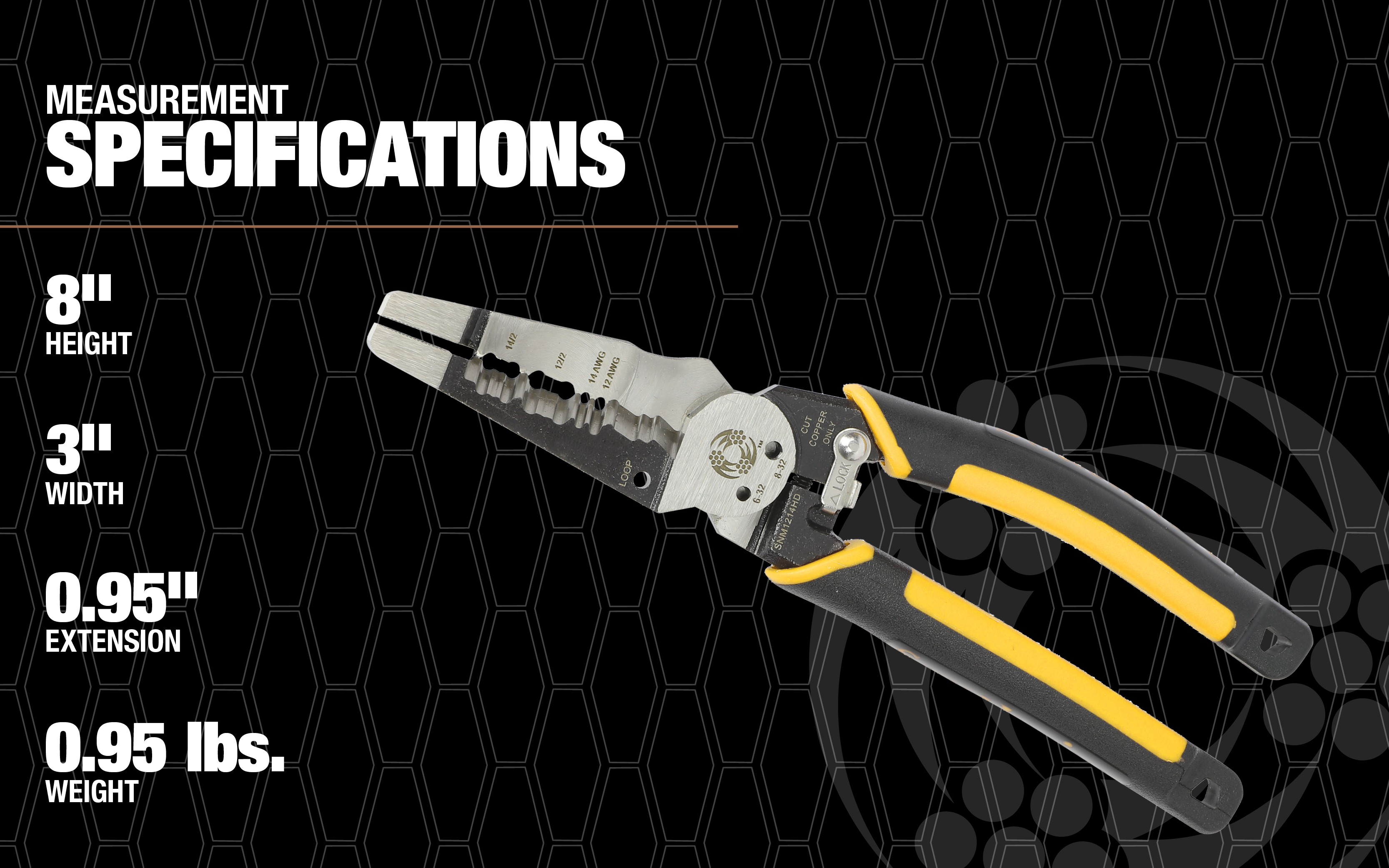 MEASUREMENT
SPECIFICATIONS

8"
HEIGHT

3"
WIDTH

0.95"
EXTENSION

0.95 lbs.
WEIGHT

14/2
12/2
14 AWG
12 AWG
LOOP
6-32
8-32
CUT COPPER ONLY
LOCK
SNM1214HD