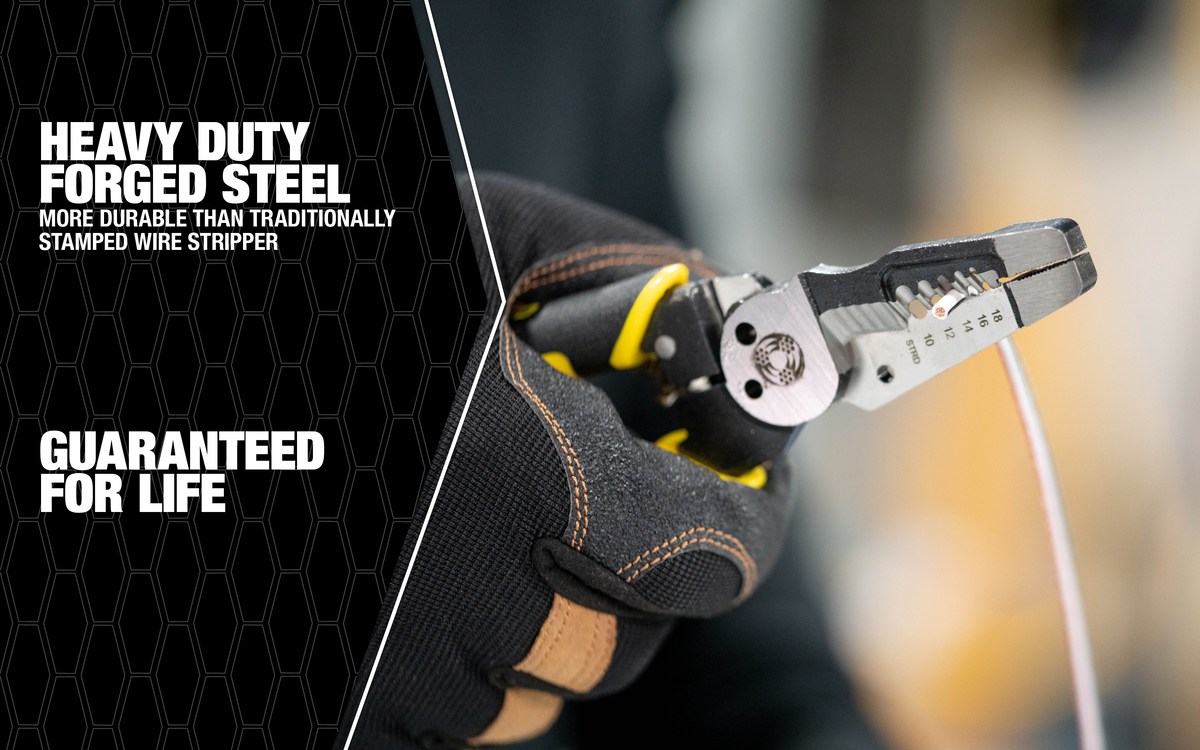 HEAVY DUTY FORGED STEEL
MORE DURABLE THAN TRADITIONALLY STAMPED WIRE STRIPPER

GUARANTEED FOR LIFE

18
16
14
12
10
STRD