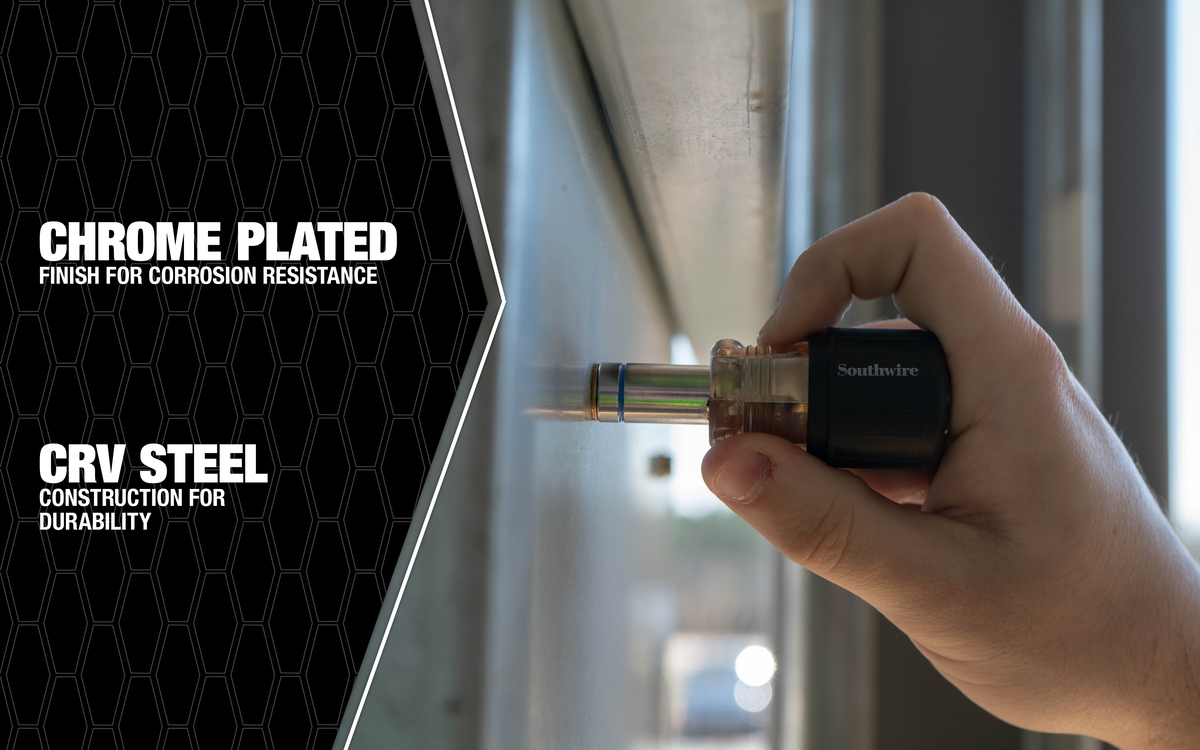 CHROME PLATED
FINISH FOR CORROSION RESISTANCE

CRV STEEL
CONSTRUCTION FOR DURABILITY

Southwire