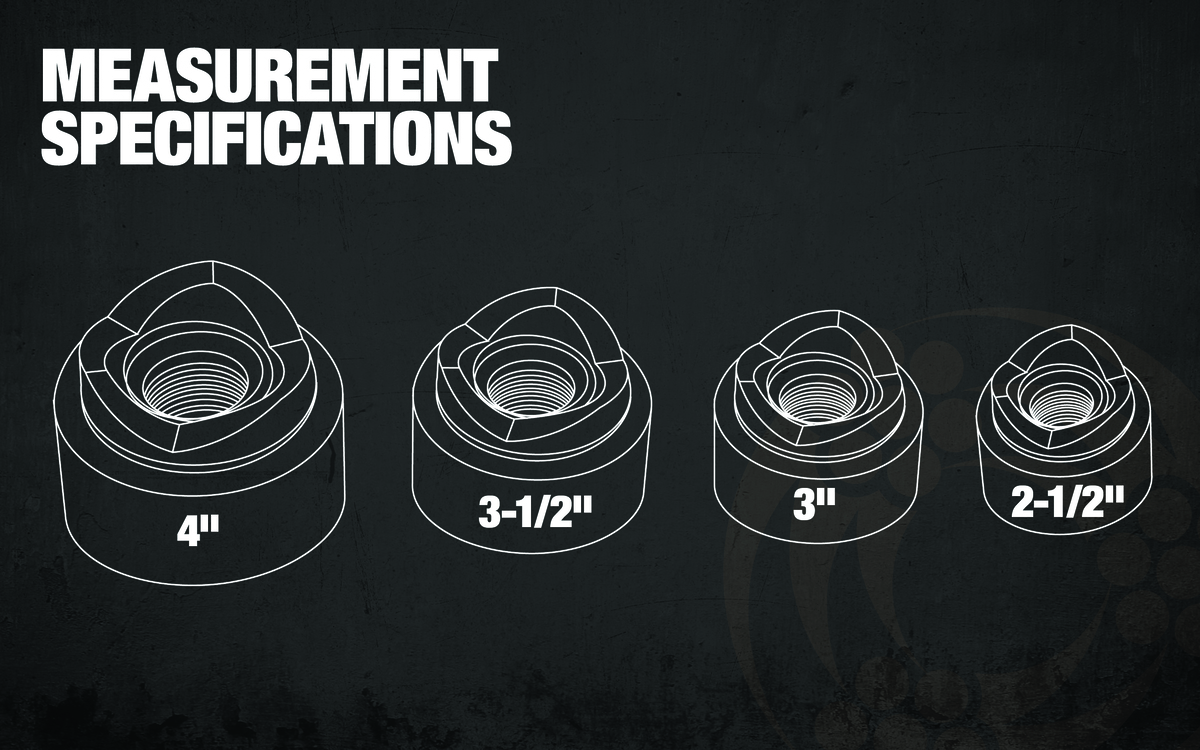 MEASUREMENT SPECIFICATIONS

4"

3-1/2"

3"

2-1/2"