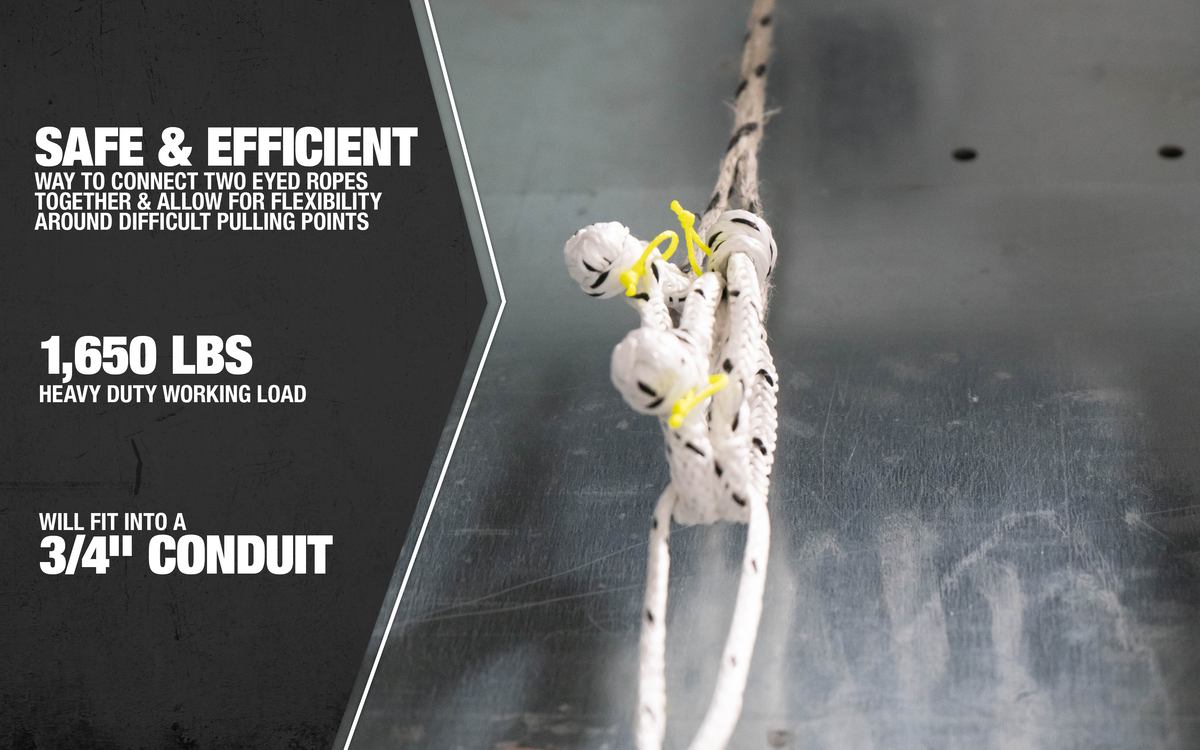 SAFE & EFFICIENT
WAY TO CONNECT TWO EYED ROPES TOGETHER & ALLOW FOR FLEXIBILITY AROUND DIFFICULT PULLING POINTS

1,650 LBS
HEAVY DUTY WORKING LOAD

WILL FIT INTO A
3/4" CONDUIT