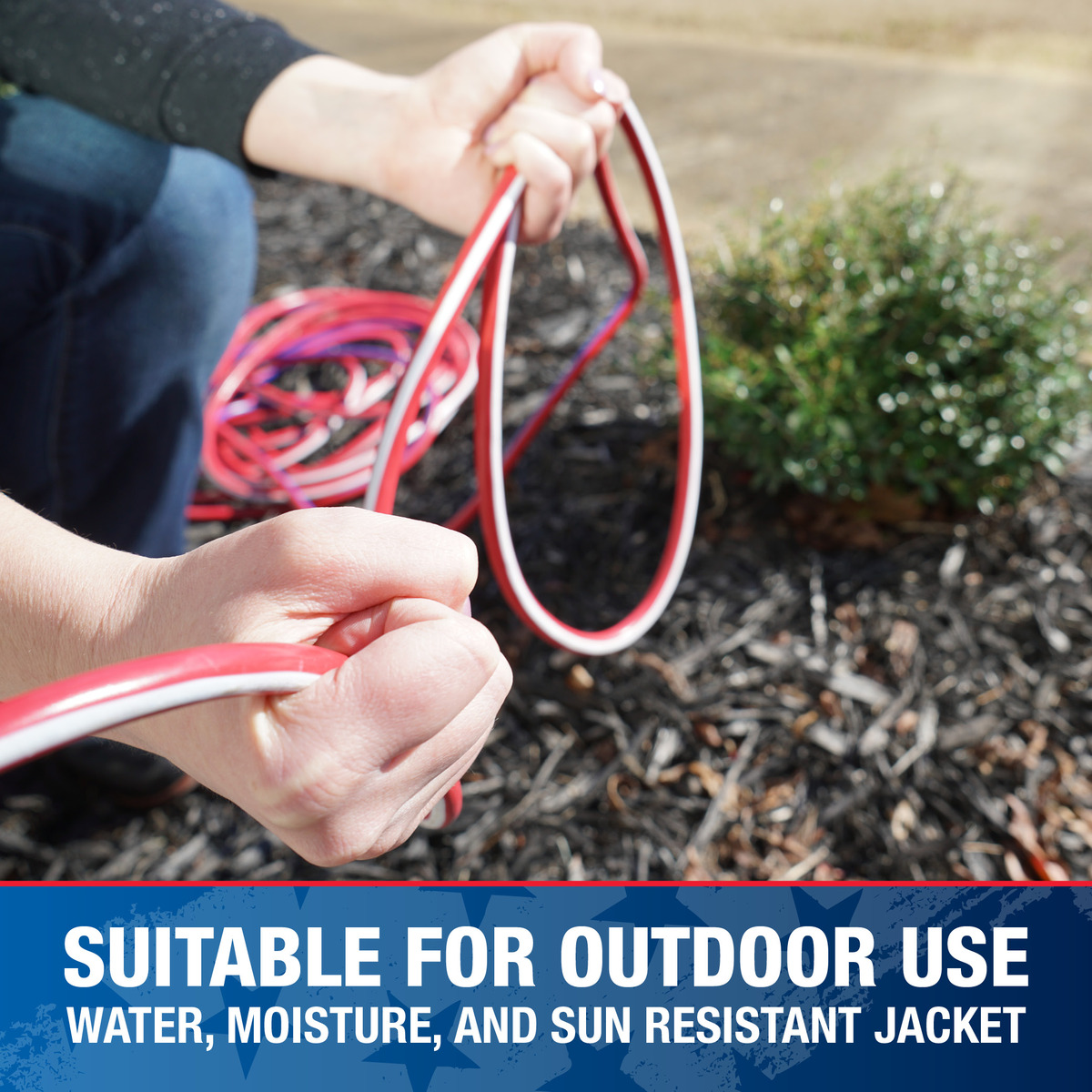 SUITABLE FOR OUTDOOR USE
WATER, MOISTURE, AND SUN RESISTANT JACKET