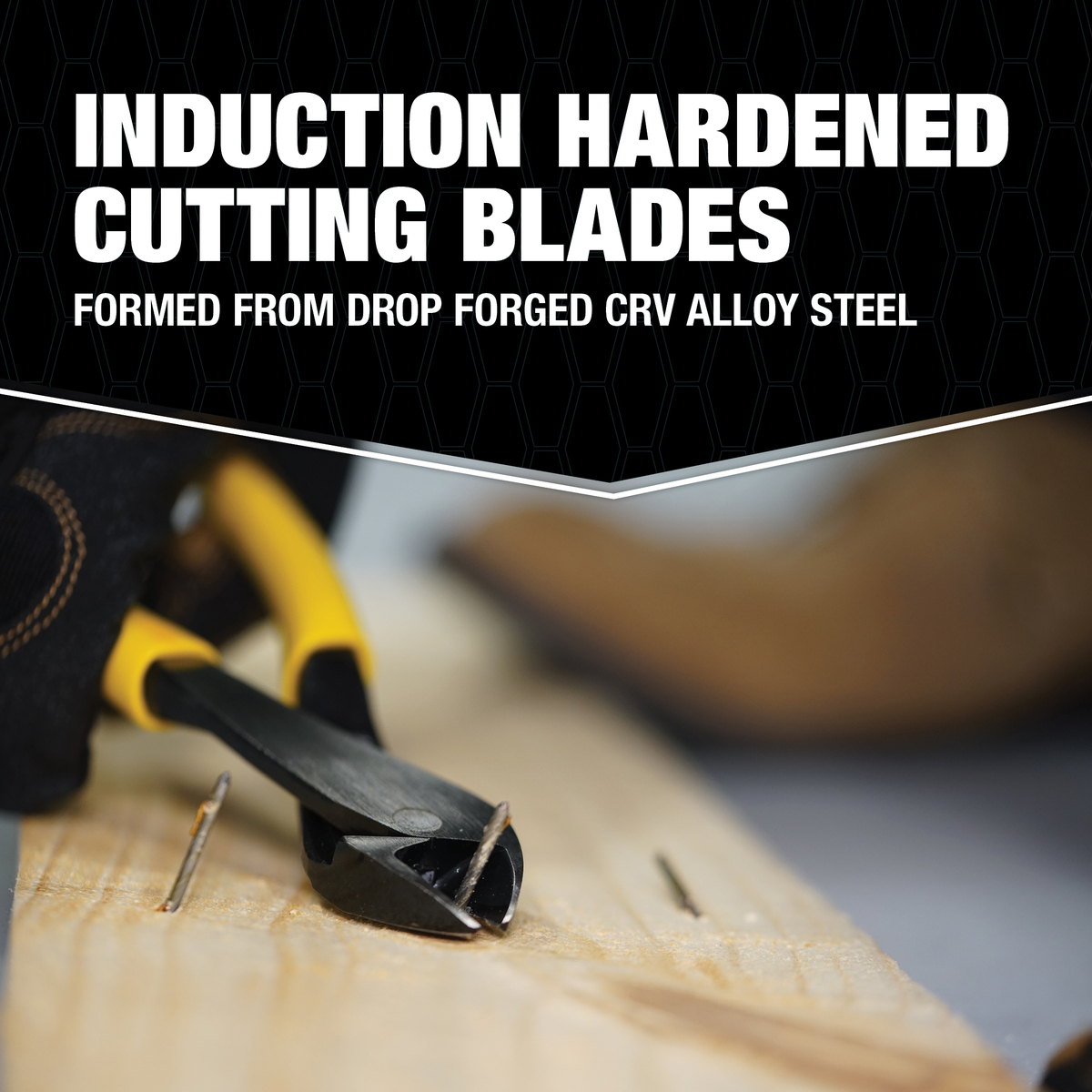 INDUCTION HARDENED CUTTING BLADES

FORMED FROM DROP FORGED CRV ALLOY STEEL