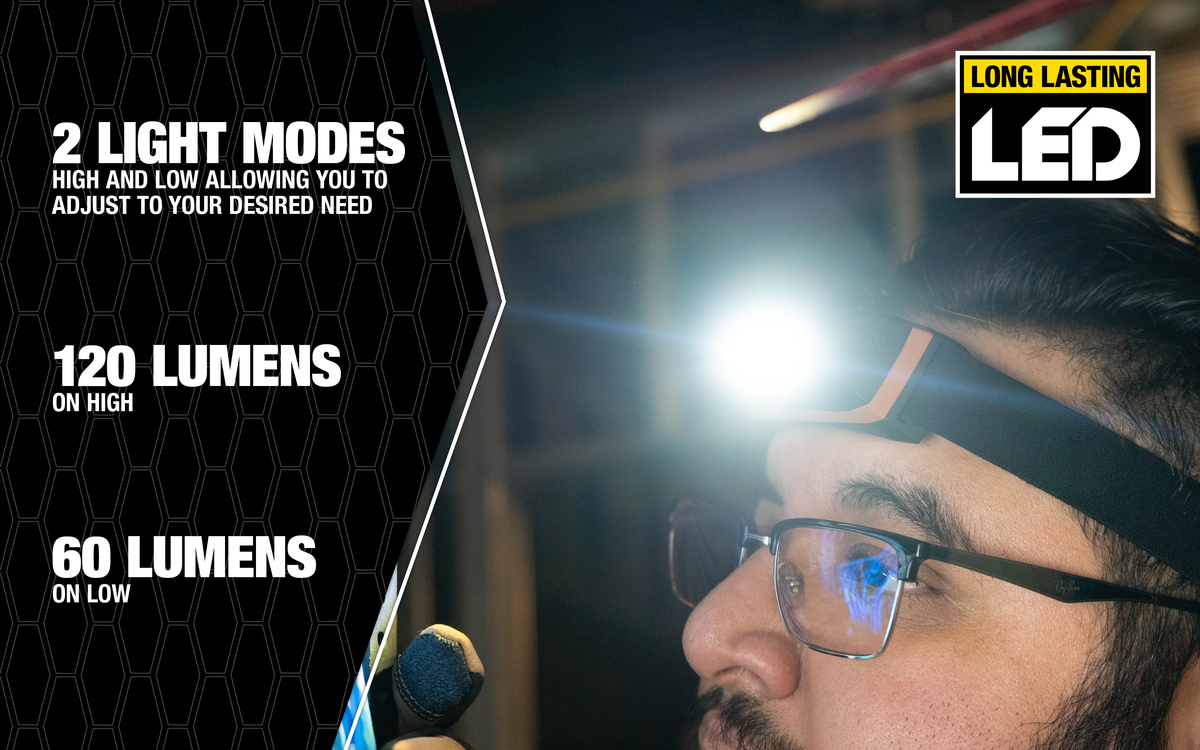 2 LIGHT MODES
HIGH AND LOW ALLOWING YOU TO ADJUST TO YOUR DESIRED NEED

120 LUMENS
ON HIGH

60 LUMENS
ON LOW

LONG LASTING
LED