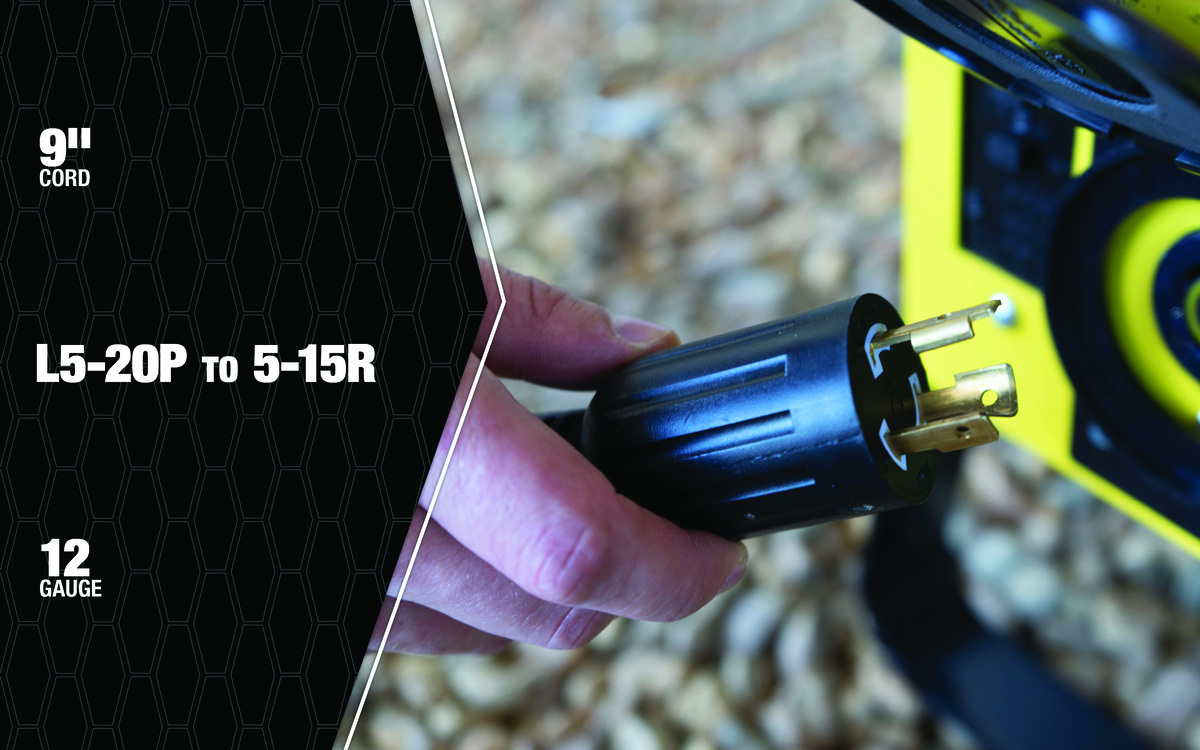 9"
CORD

L5-20P TO 5-15R

12
GAUGE