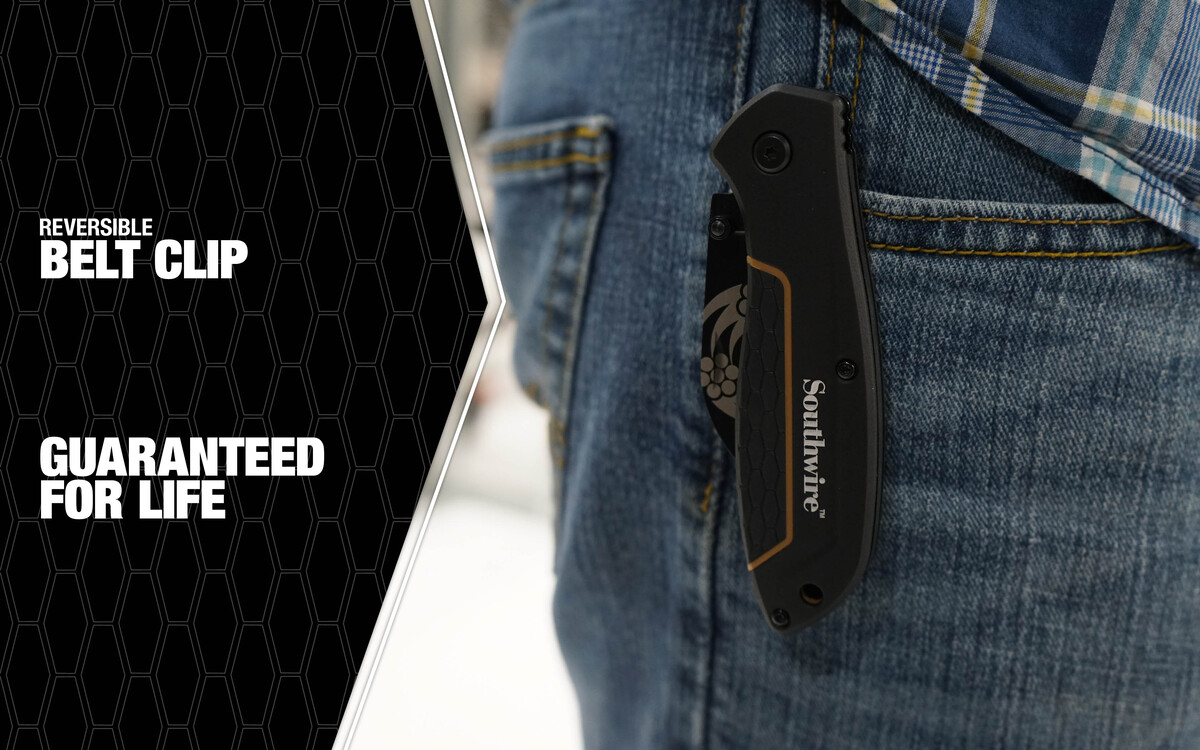 REVERSIBLE
BELT CLIP

GUARANTEED
FOR LIFE

Southwire™