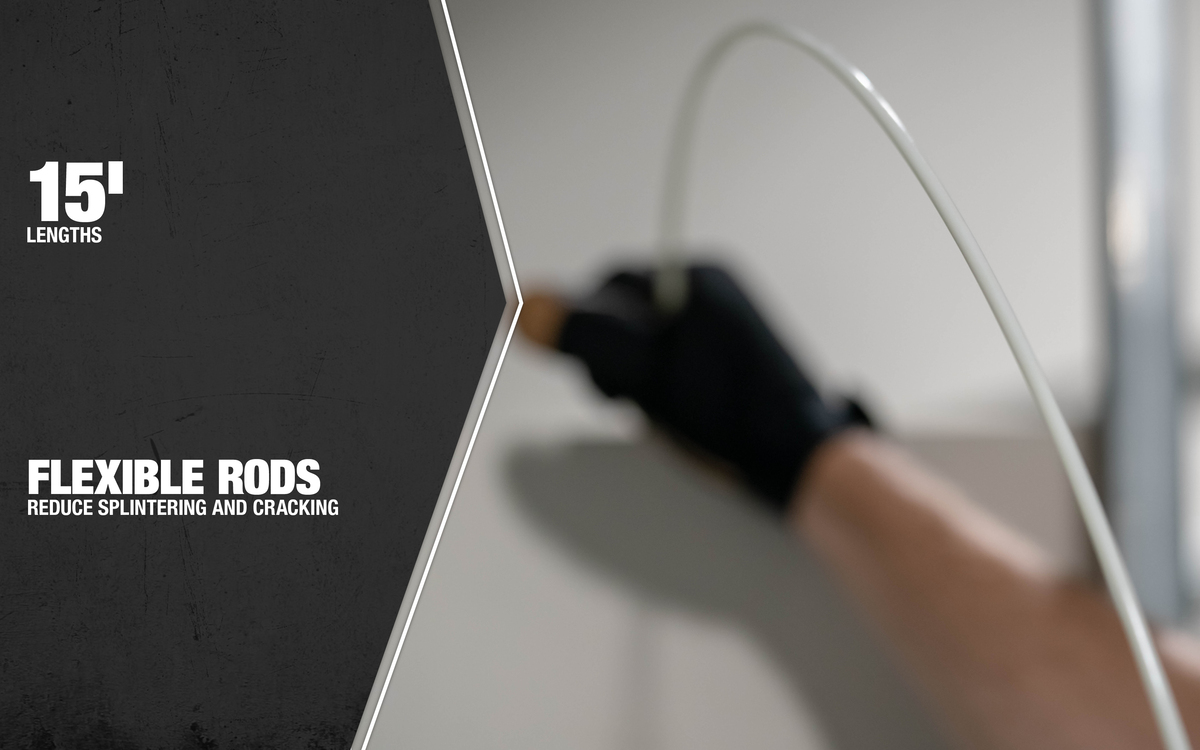 15'
LENGTHS

FLEXIBLE RODS
REDUCE SPLINTERING AND CRACKING