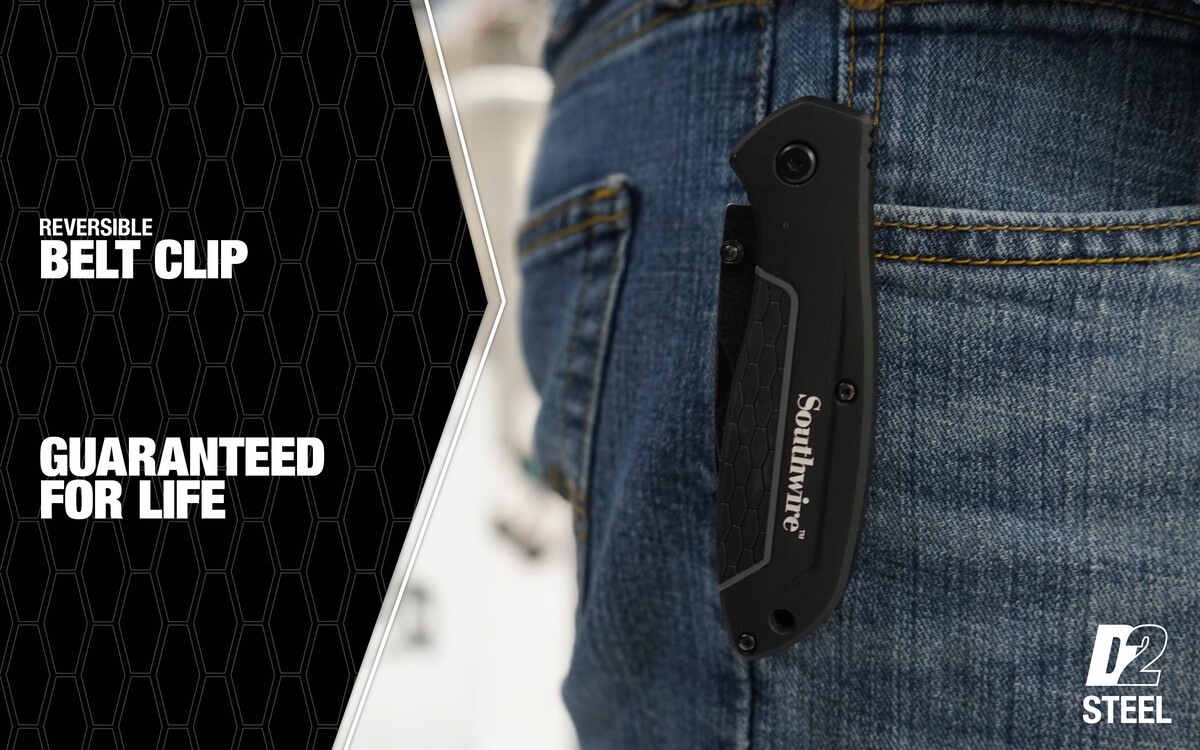 REVERSIBLE
BELT CLIP

GUARANTEED FOR LIFE

Southwire™

D2
STEEL