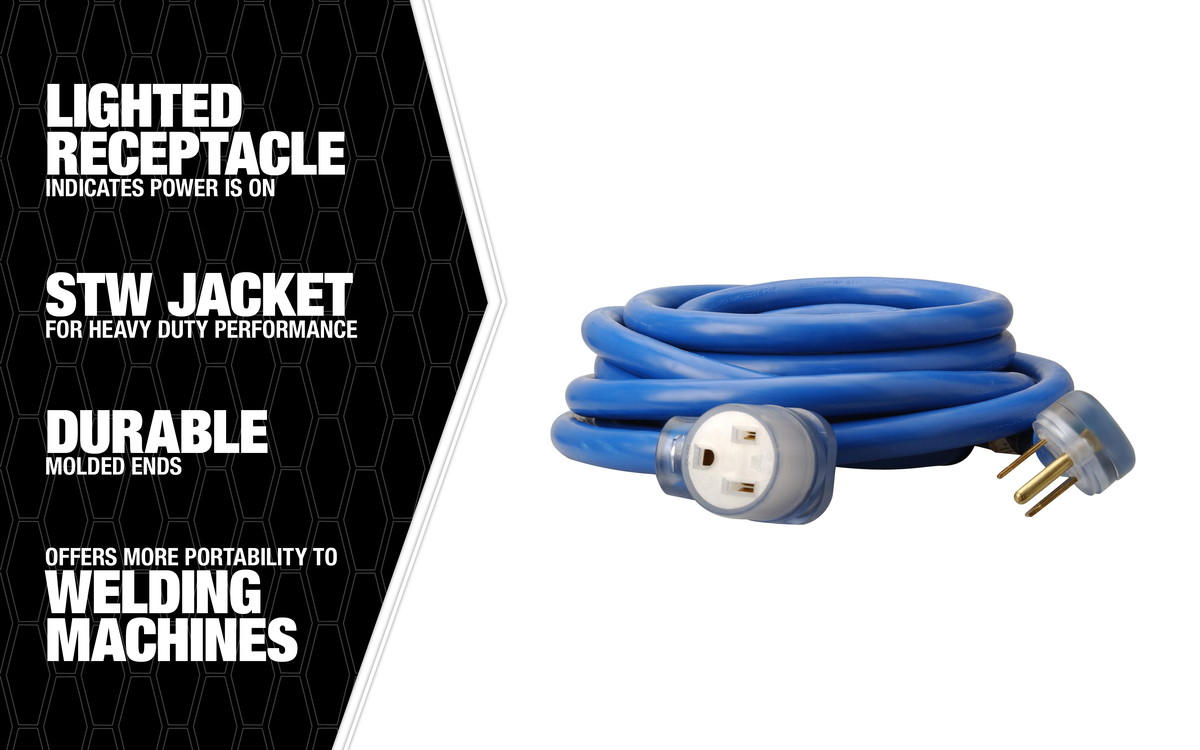 LIGHTED RECEPTACLE
INDICATES POWER IS ON

STW JACKET
FOR HEAVY DUTY PERFORMANCE

DURABLE
MOLDED ENDS

OFFERS MORE PORTABILITY TO
WELDING MACHINES