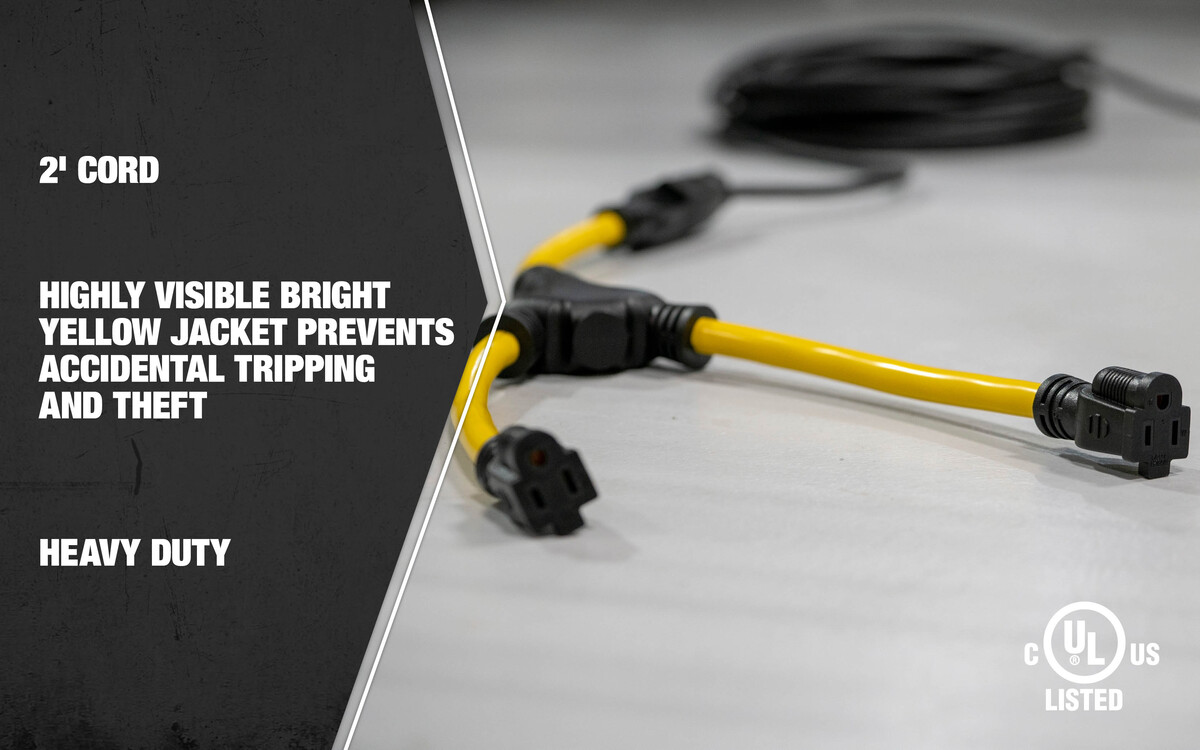 2' CORD

HIGHLY VISIBLE BRIGHT YELLOW JACKET PREVENTS ACCIDENTAL TRIPPING AND THEFT

HEAVY DUTY

C UL US
LISTED