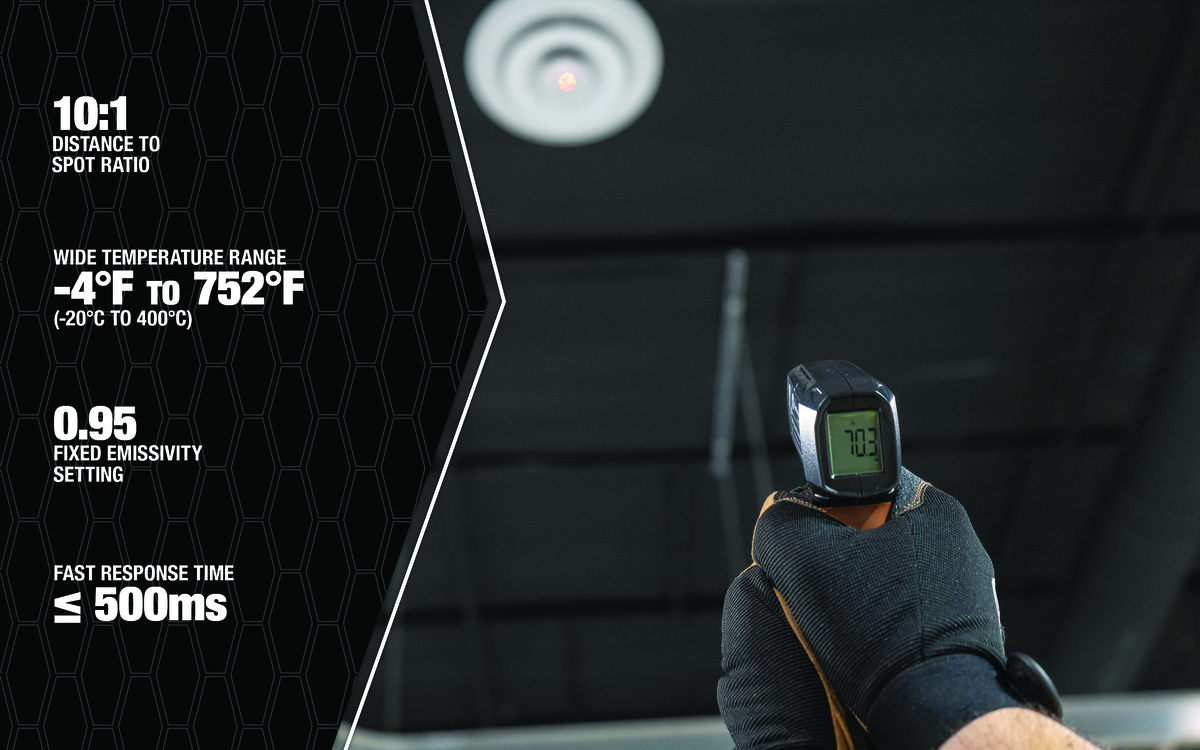 10:1
DISTANCE TO SPOT RATIO

WIDE TEMPERATURE RANGE
-4°F TO 752°F
(-20°C TO 400°C)

0.95
FIXED EMISSIVITY SETTING

FAST RESPONSE TIME
≤ 500ms

70.3