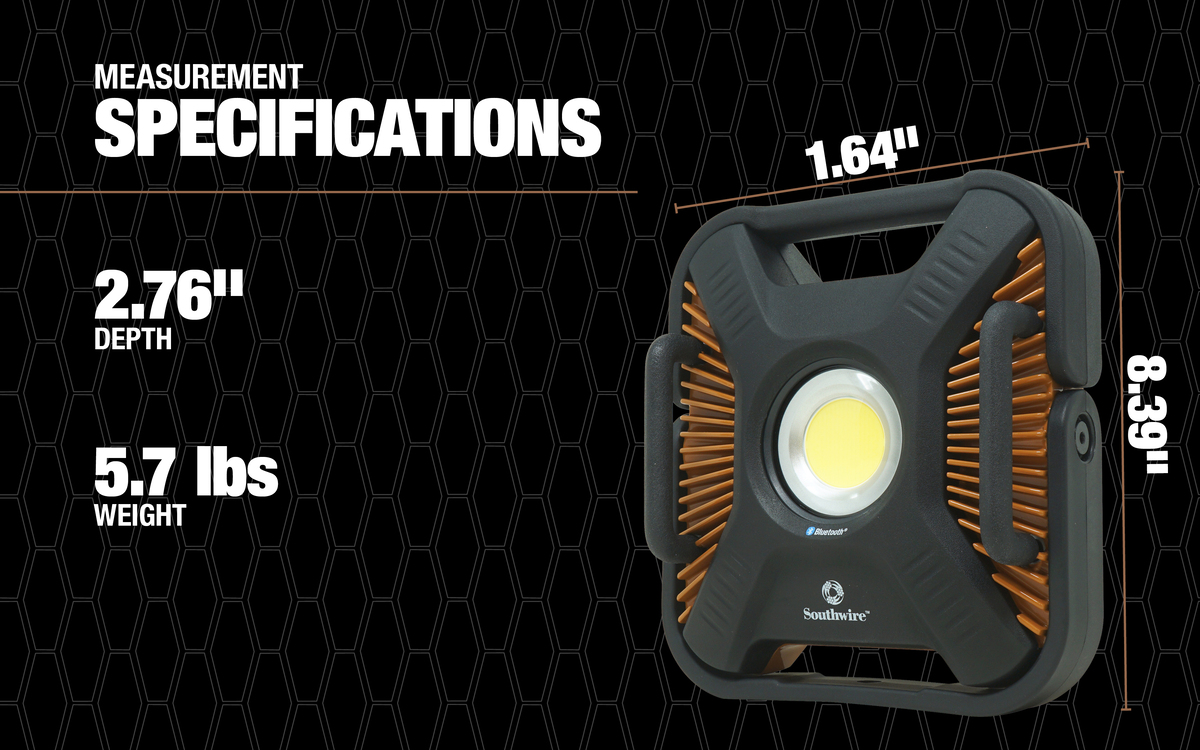 MEASUREMENT
SPECIFICATIONS

2.76"
DEPTH

5.7 lbs
WEIGHT

1.64"

8.39"

Bluetooth

Southwire