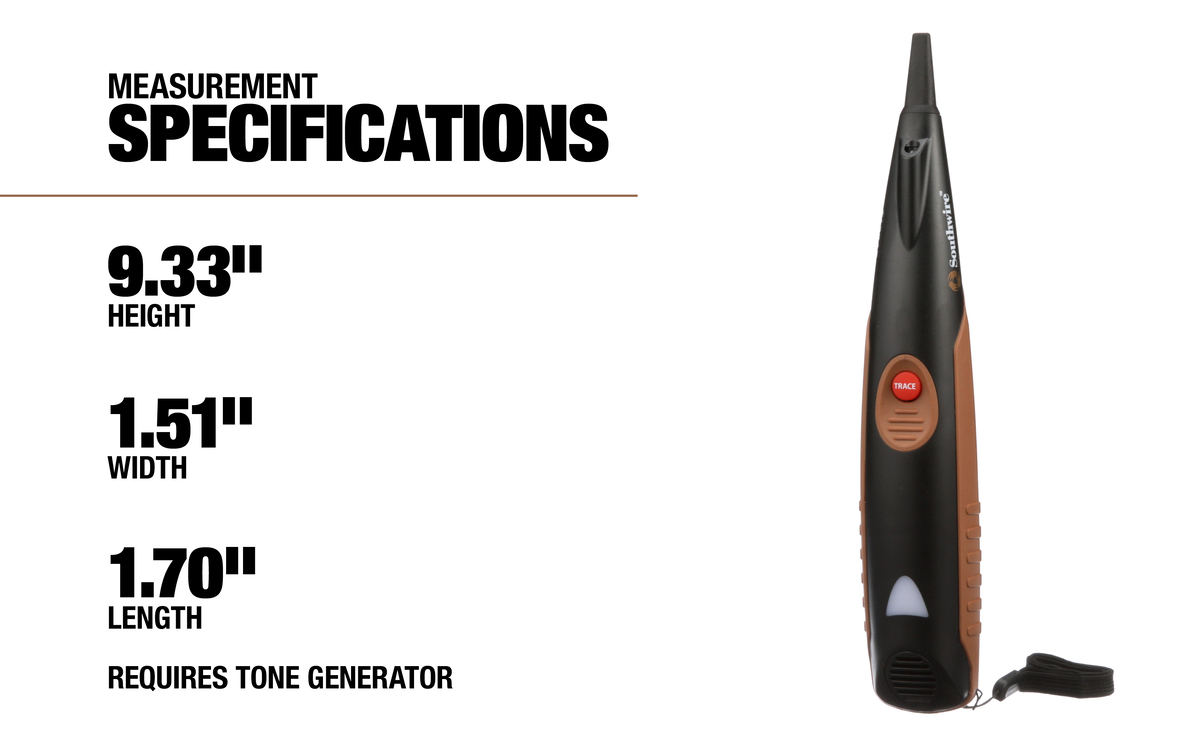 MEASUREMENT
SPECIFICATIONS

9.33"
HEIGHT

1.51"
WIDTH

1.70"
LENGTH

REQUIRES TONE GENERATOR

Southwire®

TRACE