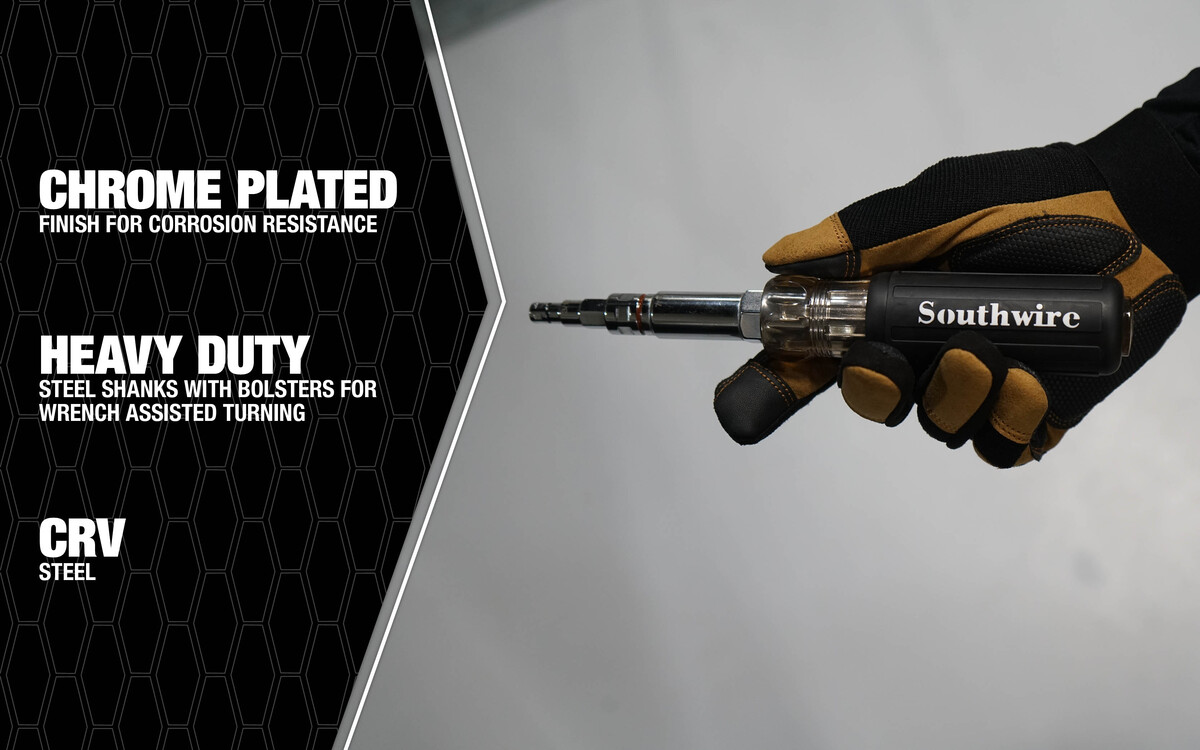 CHROME PLATED
FINISH FOR CORROSION RESISTANCE

HEAVY DUTY
STEEL SHANKS WITH BOLSTERS FOR WRENCH ASSISTED TURNING

CRV
STEEL

Southwire