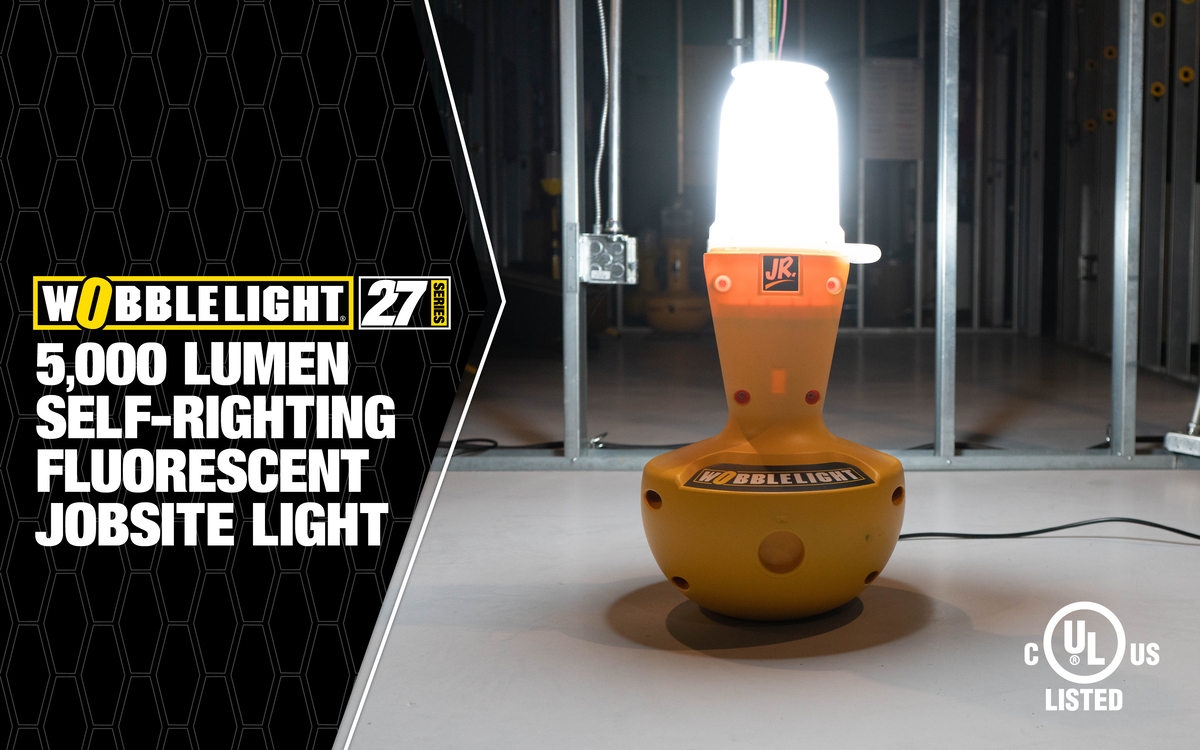 WOBBLELIGHT® 27 SERIES
5,000 LUMEN SELF-RIGHTING FLUORESCENT JOBSITE LIGHT

JR.

WOBBLELIGHT

C UL US
LISTED