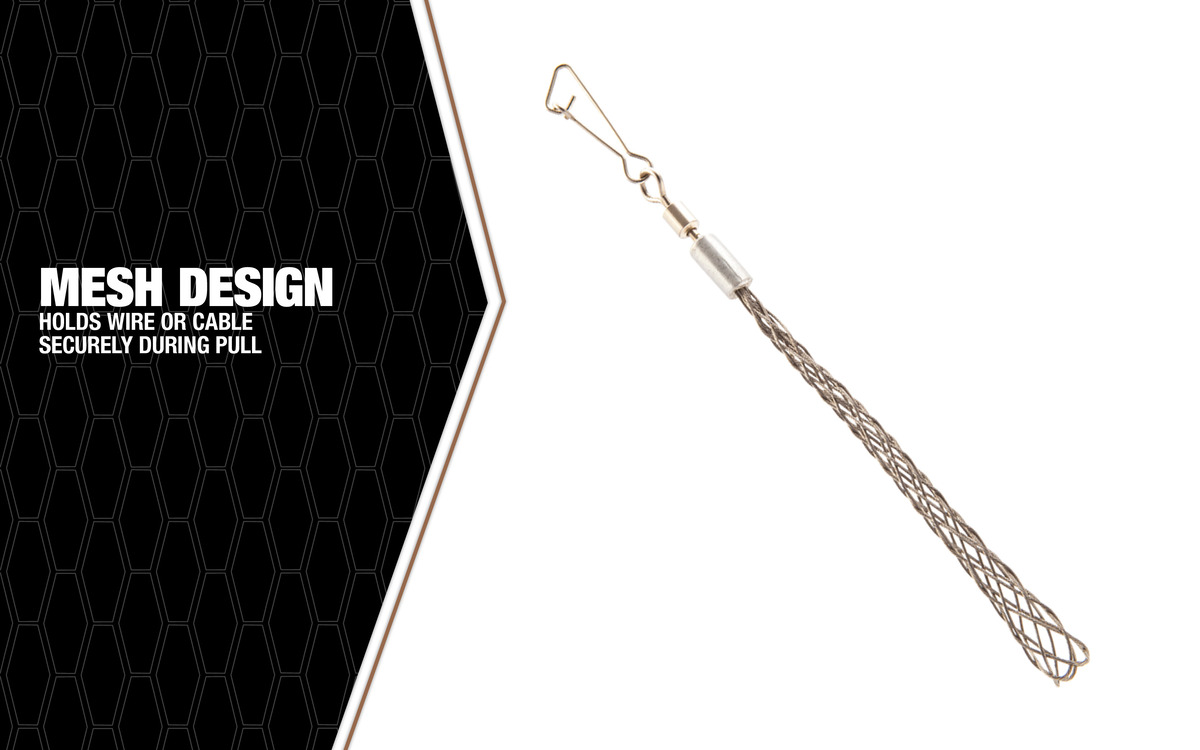 MESH DESIGN
HOLDS WIRE OR CABLE SECURELY DURING PULL